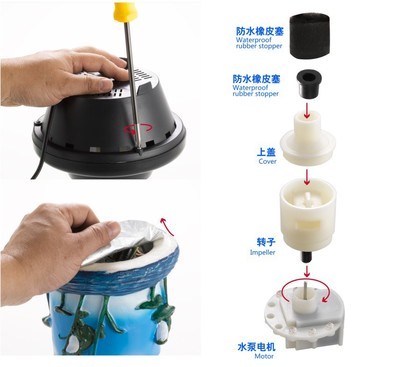 防水橡皮塞
Waterproof rubber stopper

防水橡皮塞
Waterproof rubber stopper

上盖
Cover

转子
Impeller

水泵电机
Motor